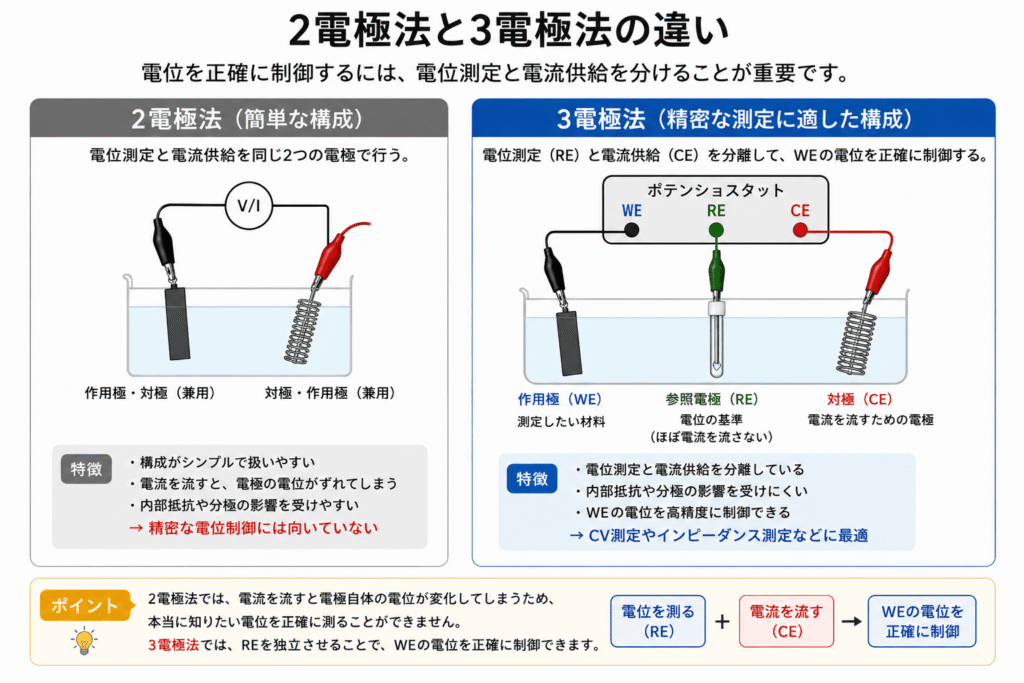 2電極法と3電極法の違い

電位を正確に制御するには、電位測定と電流供給を分けることが重要です。

2電極法（簡単な構成）

電位測定と電流供給を同じ2つの電極で行う。

V/I

作用極・対極（兼用）

対極・作用極（兼用）

特徴

・構成がシンプルで扱いやすい
・電流を流すと、電極の電位がずれてしまう
・内部抵抗や分極の影響を受けやすい
→ 精密な電位制御には向いていない

3電極法（精密な測定に適した構成）

電位測定（RE）と電流供給（CE）を分離して、WEの電位を正確に制御する。

ポテンショスタット

WE

RE

CE

作用極（WE）
測定したい材料

参照電極（RE）
電位の基準
（ほぼ電流を流さない）

対極（CE）
電流を流すための電極

特徴

・電位測定と電流供給を分離している
・内部抵抗や分極の影響を受けにくい
・WEの電位を高精度に制御できる
→ CV測定やインピーダンス測定などに最適

ポイント

2電極法では、電流を流すと電極自体の電位が変化してしまうため、本当に知りたい電位を正確に測ることができません。
3電極法では、REを独立させることで、WEの電位を正確に制御できます。

電位を測る（RE）

＋

電流を流す（CE）

→

WEの電位を正確に制御